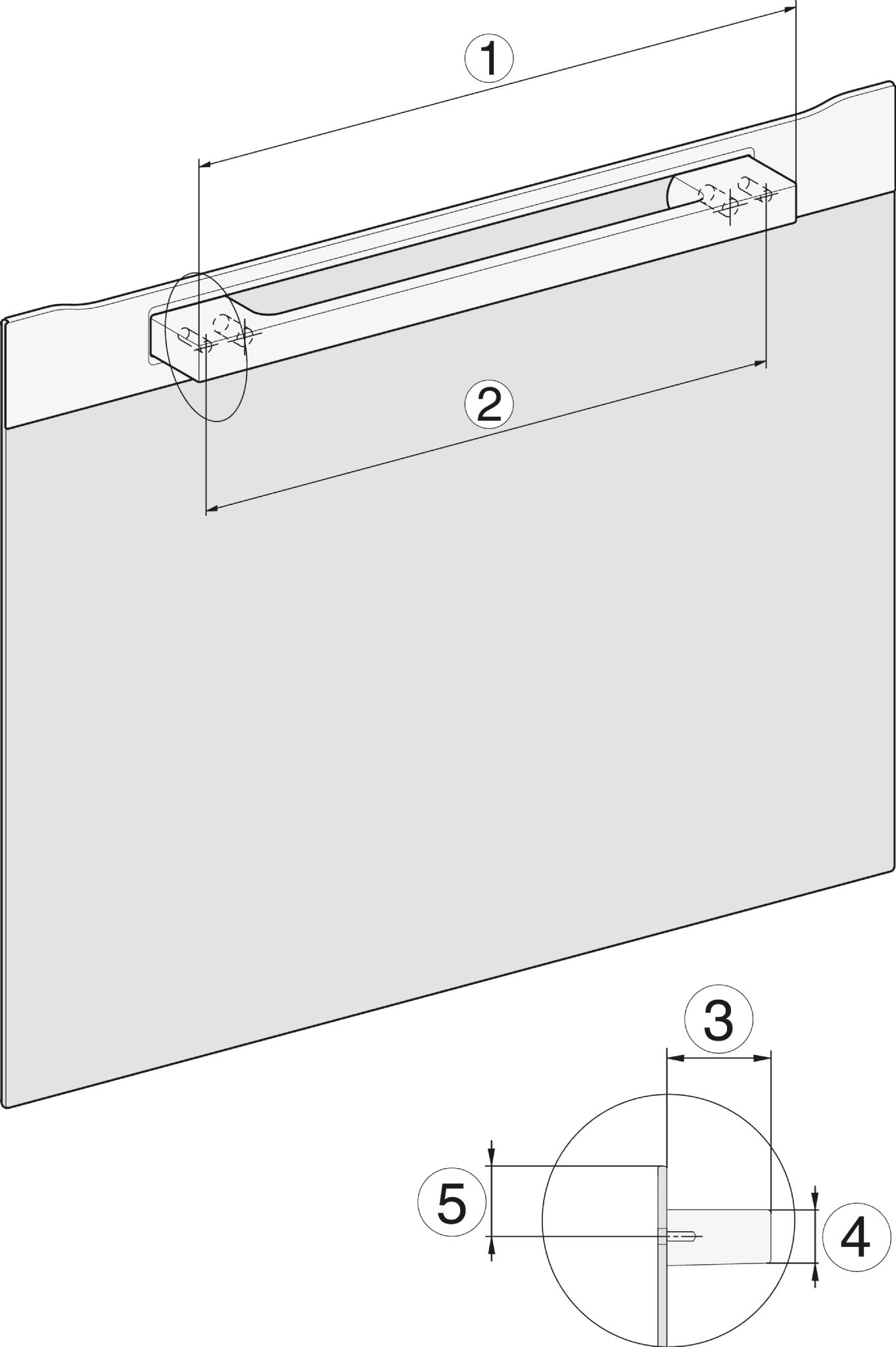 1
2
3
5
4